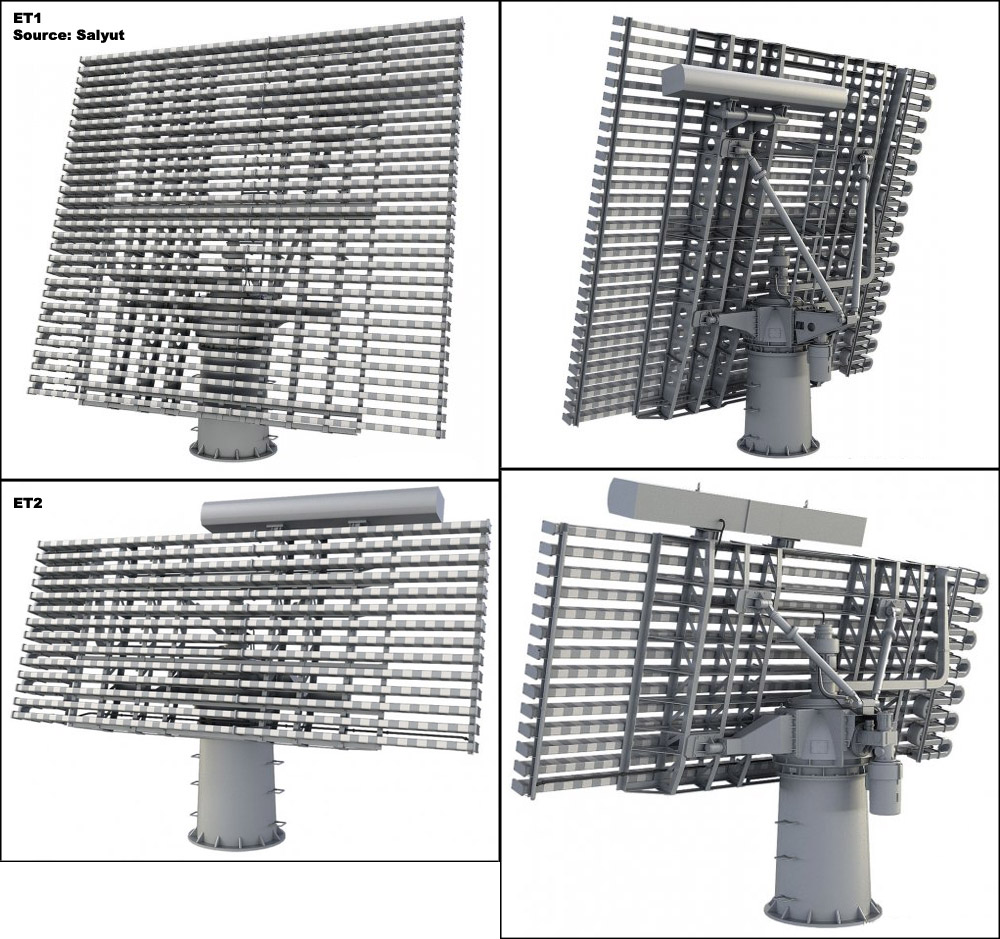 ET1
Source: Salyut

ET2