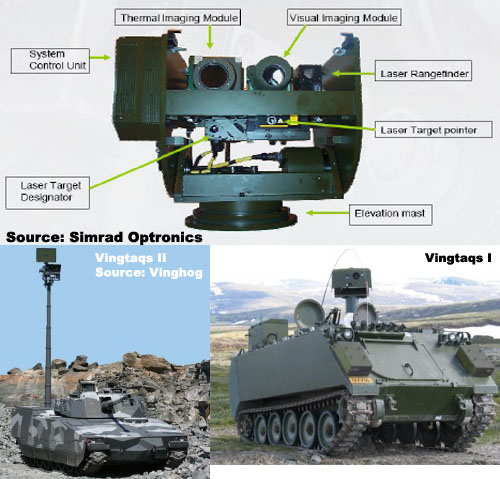 Thermal Imaging Module

Visual Imaging Module

System Control Unit

Laser Rangefinder

Laser Target pointer

Laser Target Designator

Elevation mast

Source: Simrad Optronics

Vingtaqs II
Source: Vinghog

Vingtaqs I