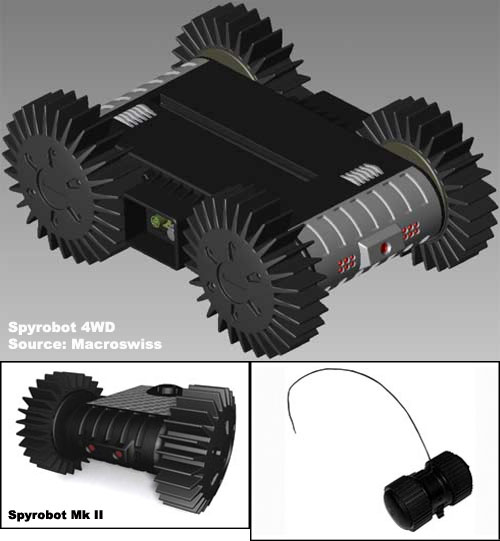 Spyrobot 4WD
Source: Macroswiss

Spyrobot Mk II