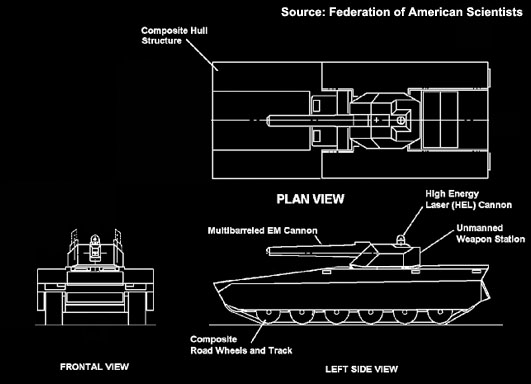 Source: Federation of American Scientists

Composite Hull Structure

PLAN VIEW

High Energy Laser (HEL) Cannon

Multibarreled EM Cannon

Unmanned Weapon Station

Composite Road Wheels and Track

FRONTAL VIEW

LEFT SIDE VIEW