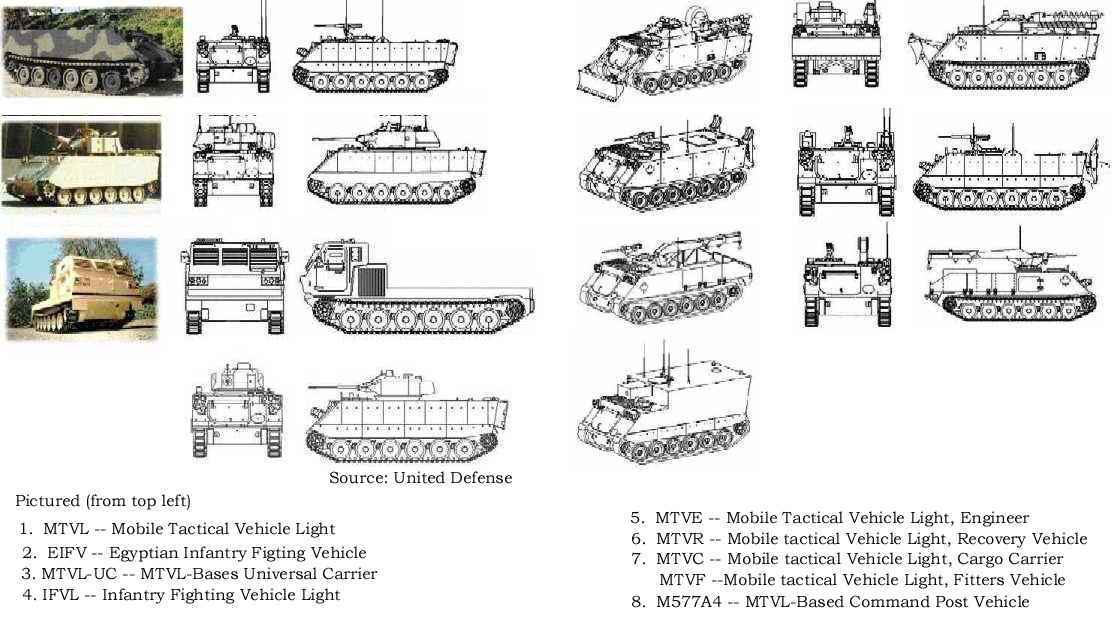 Source: United Defense

Pictured (from top left)

1. MTVL -- Mobile Tactical Vehicle Light
2. EIFV -- Egyptian Infantry Figting Vehicle
3. MTVL-UC -- MTVL-Bases Universal Carrier
4. IFVL -- Infantry Fighting Vehicle Light

5. MTVE -- Mobile Tactical Vehicle Light, Engineer
6. MTVR -- Mobile tactical Vehicle Light, Recovery Vehicle
7. MTVC -- Mobile tactical Vehicle Light, Cargo Carrier
MTVF --Mobile tactical Vehicle Light, Fitters Vehicle
8. M577A4 -- MTVL-Based Command Post Vehicle