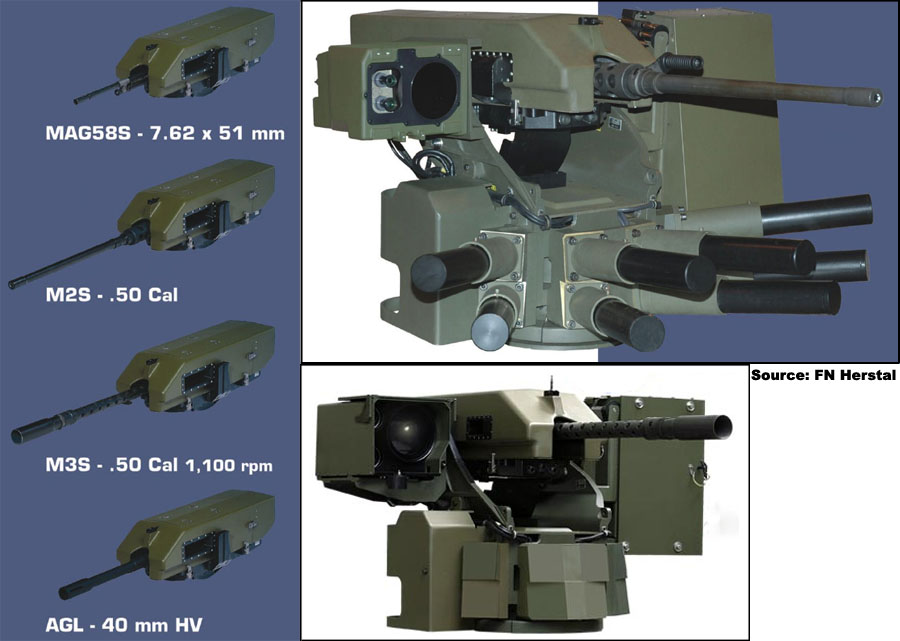 MAG58S - 7.62 x 51 mm

M2S - .50 Cal

M3S - .50 Cal 1,100 rpm

AGL - 40 mm HV

Source: FN Herstal