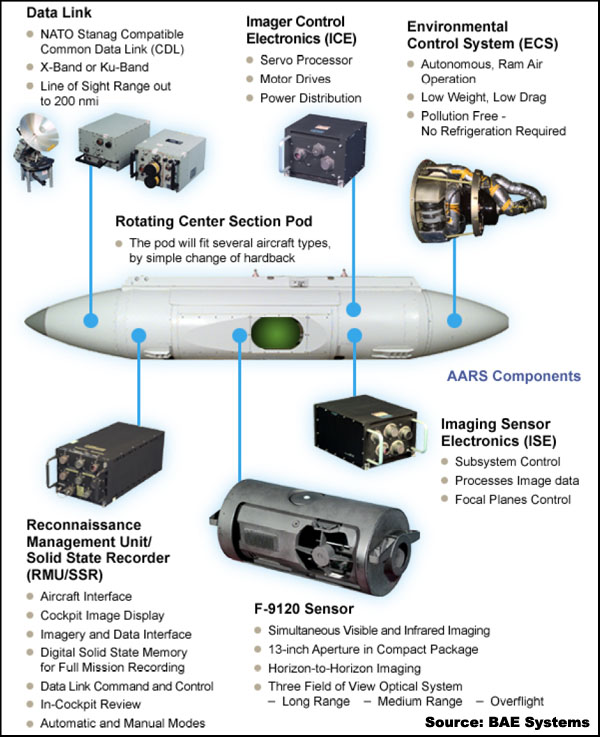 Data Link
- NATO Stanag Compatible Common Data Link (CDL)
- X-Band or Ku-Band
- Line of Sight Range out to 200 nmi

Imager Control Electronics (ICE)
- Servo Processor
- Motor Drives
- Power Distribution

Environmental Control System (ECS)
- Autonomous, Ram Air Operation
- Low Weight, Low Drag
- Pollution Free - No Refrigeration Required

Rotating Center Section Pod
- The pod will fit several aircraft types, by simple change of hardback

AARS Components

Imaging Sensor Electronics (ISE)
- Subsystem Control
- Processes Image data
- Focal Planes Control

Reconnaissance Management Unit/ Solid State Recorder (RMU/SSR)
- Aircraft Interface
- Cockpit Image Display
- Imagery and Data Interface
- Digital Solid State Memory for Full Mission Recording
- Data Link Command and Control
- In-Cockpit Review
- Automatic and Manual Modes

F-9120 Sensor
- Simultaneous Visible and Infrared Imaging
- 13-inch Aperture in Compact Package
- Horizon-to-Horizon Imaging
- Three Field of View Optical System
– Long Range – Medium Range – Overflight

Source: BAE Systems